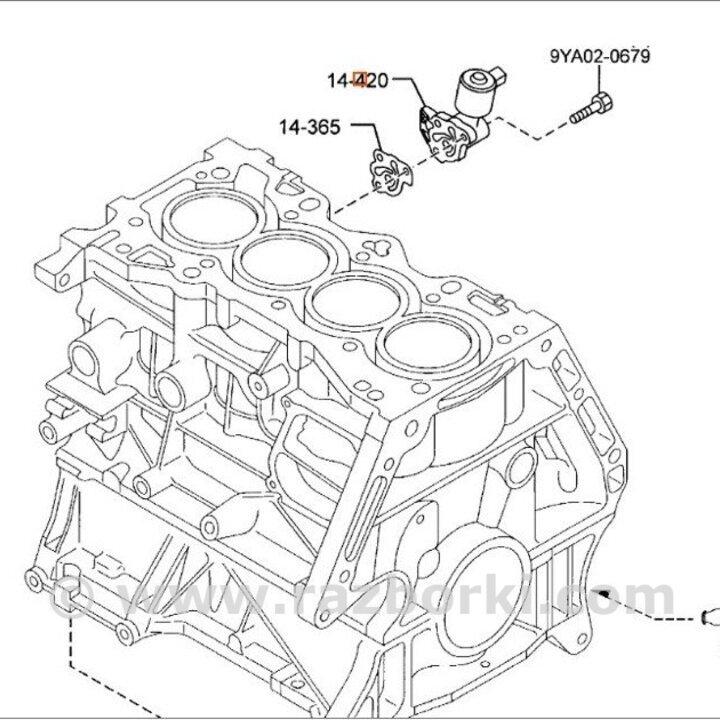 9YA02-0679
14-420
14-365
© www.razborki.com