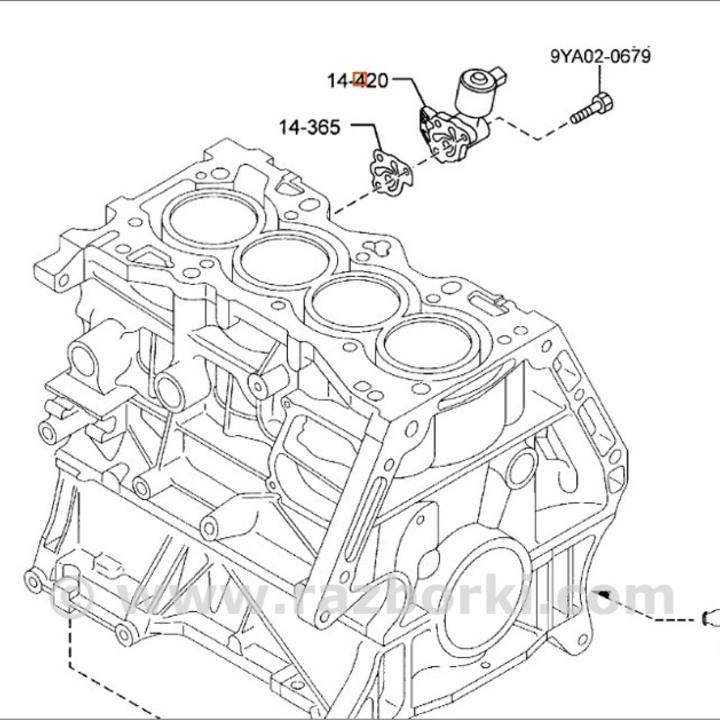 9YA02-0679

14-420

14-365

© www.razborki.com